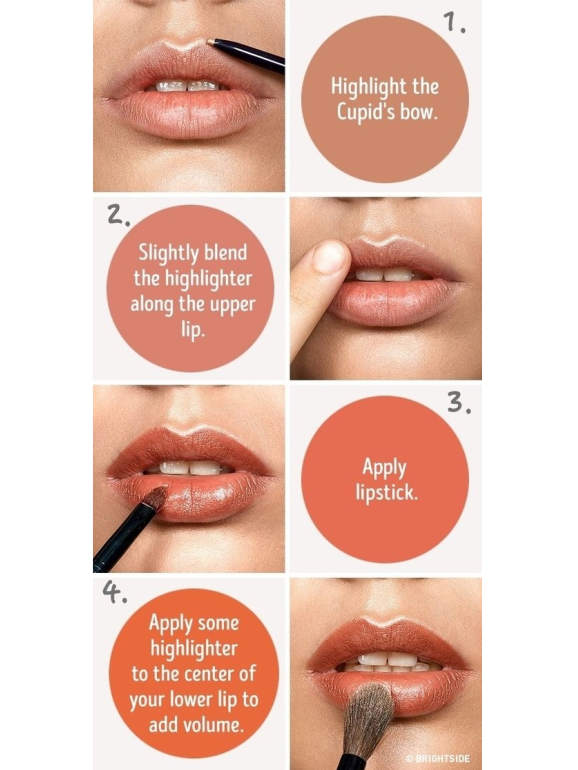 1.

Highlight the Cupid's bow.

2.

Slightly blend the highlighter along the upper lip.

3.

Apply lipstick.

4.

Apply some highlighter to the center of your lower lip to add volume.

© BRIGHTSIDE